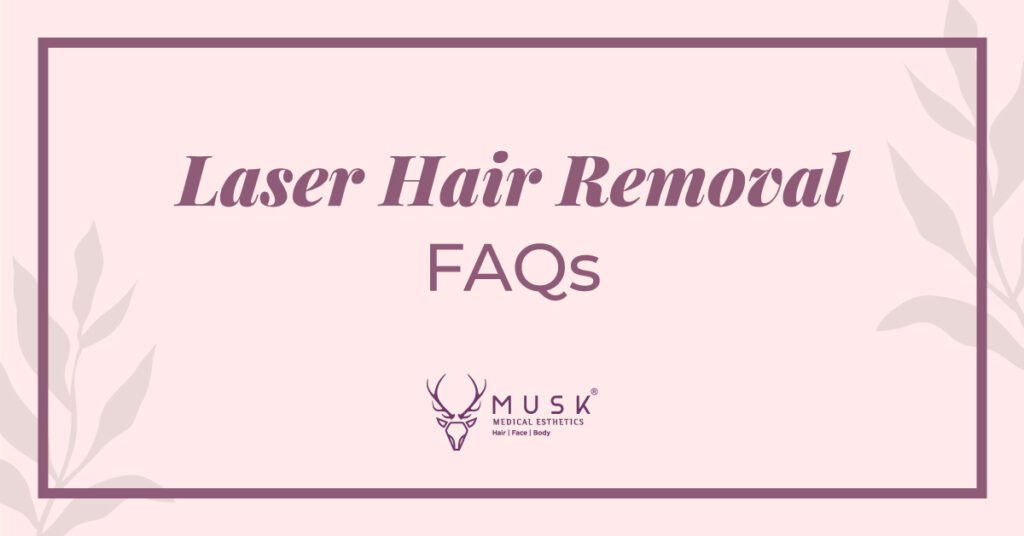 Laser Hair Removal
FAQs

MUSK®
MEDICAL ESTHETICS
Hair | Face | Body